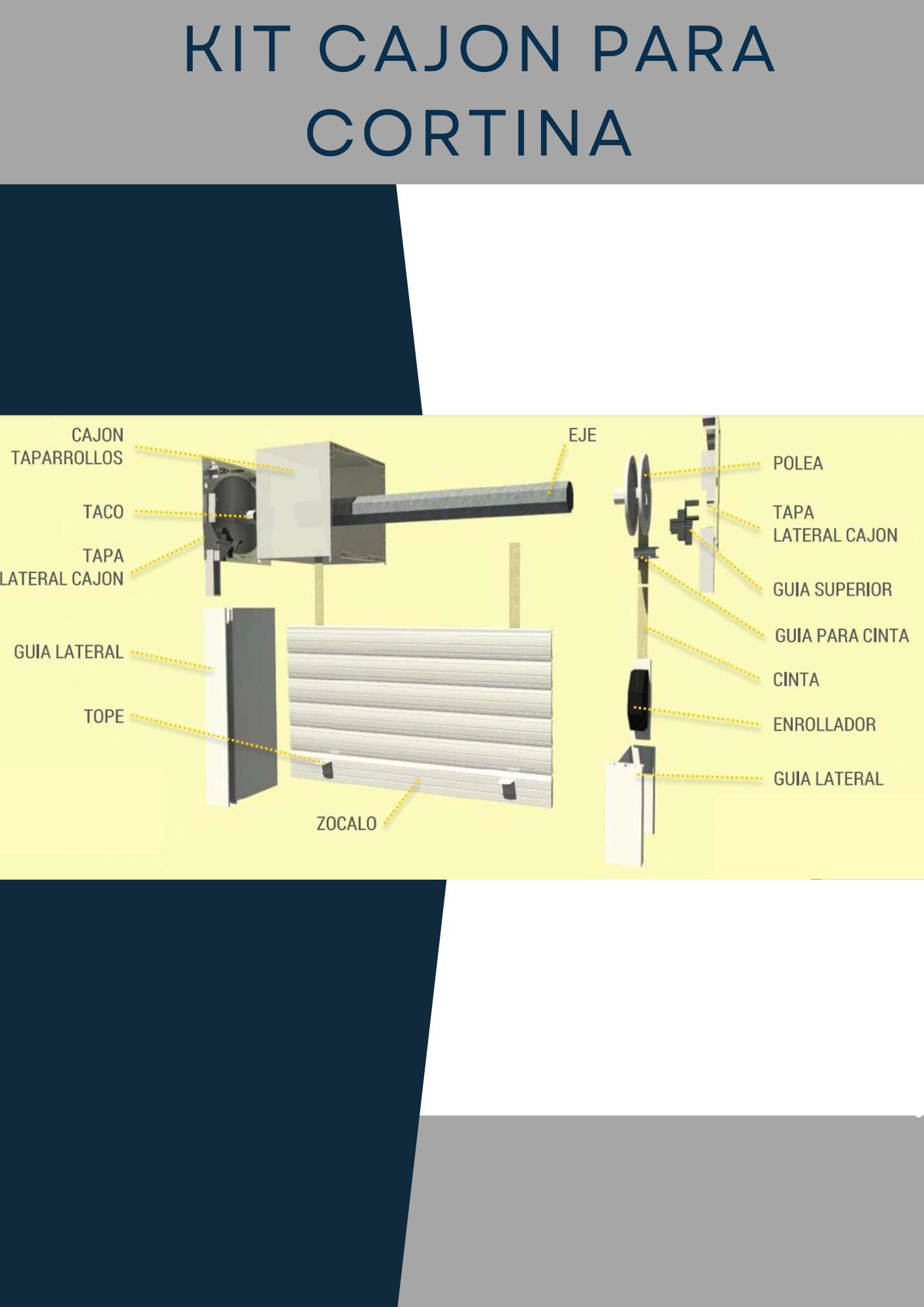 KIT CAJON PARA CORTINA

CAJON TAPARROLLOS

TACO

TAPA LATERAL CAJON

GUIA LATERAL

TOPE

ZOCALO

EJE

POLEA

TAPA LATERAL CAJON

GUIA SUPERIOR

GUIA PARA CINTA

CINTA

ENROLLADOR

GUIA LATERAL